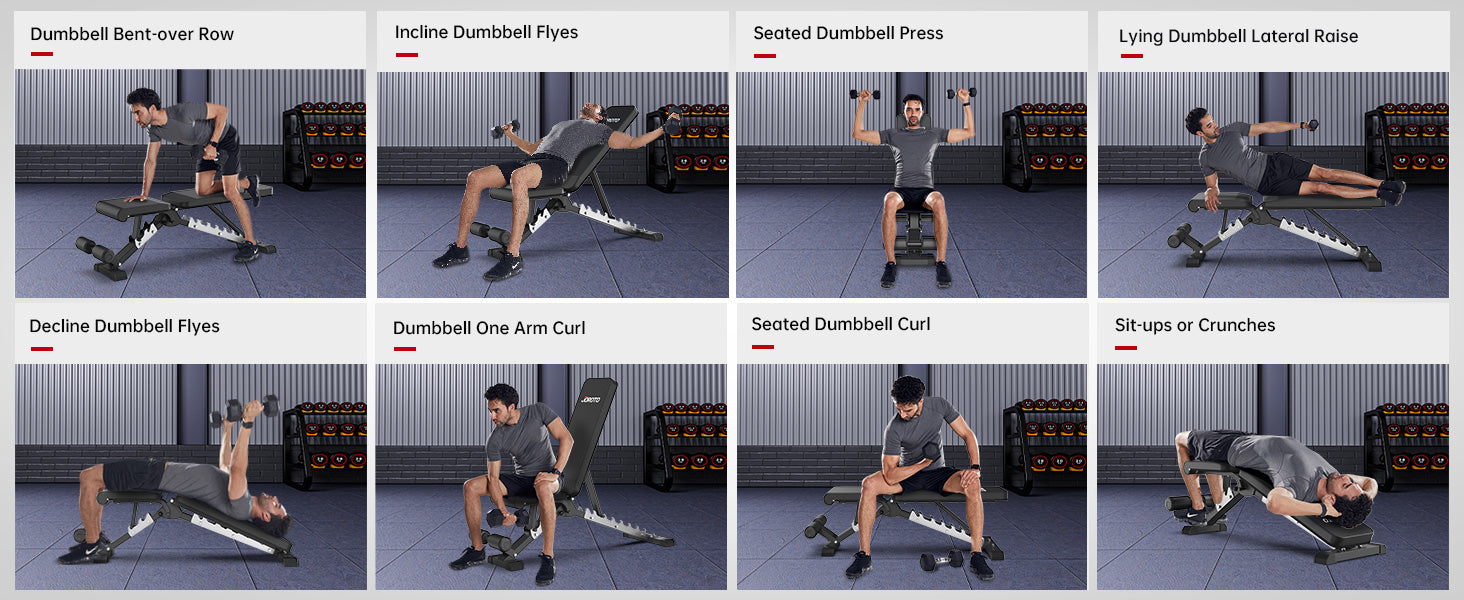 Dumbbell Bent-over Row

Incline Dumbbell Flyes

Seated Dumbbell Press

Lying Dumbbell Lateral Raise

Decline Dumbbell Flyes

Dumbbell One Arm Curl

JOROTO

Seated Dumbbell Curl

Sit-ups or Crunches